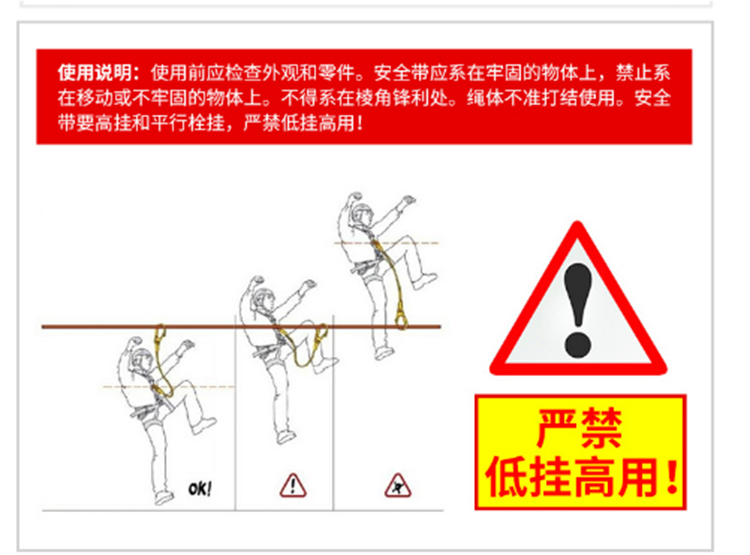 使用说明：使用前应检查外观和零件。安全带应系在牢固的物体上，禁止系在移动或不牢固的物体上。不得系在棱角锋利处。绳体不准打结使用。安全带要高挂和平行栓挂，严禁低挂高用！

OK!

严禁
低挂高用！